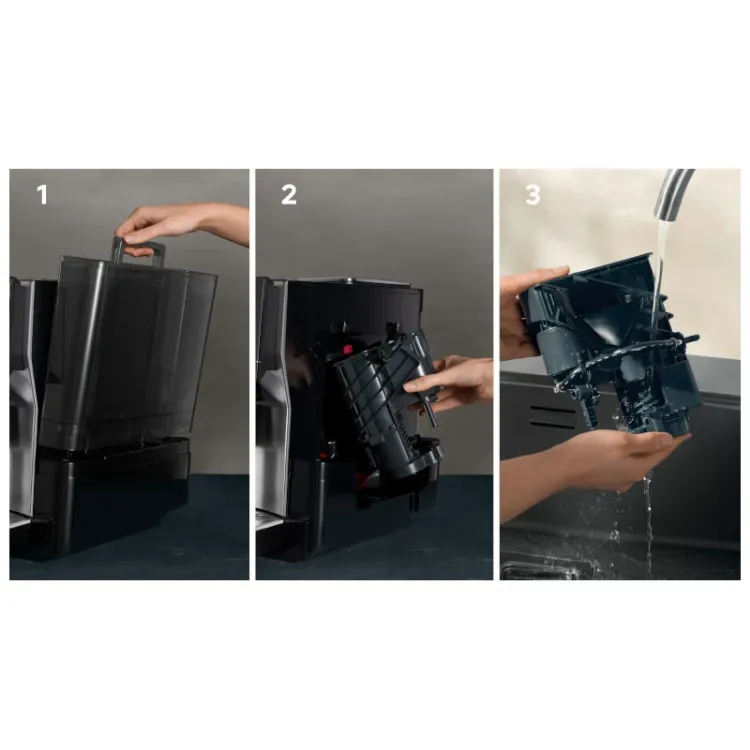 1

2

3