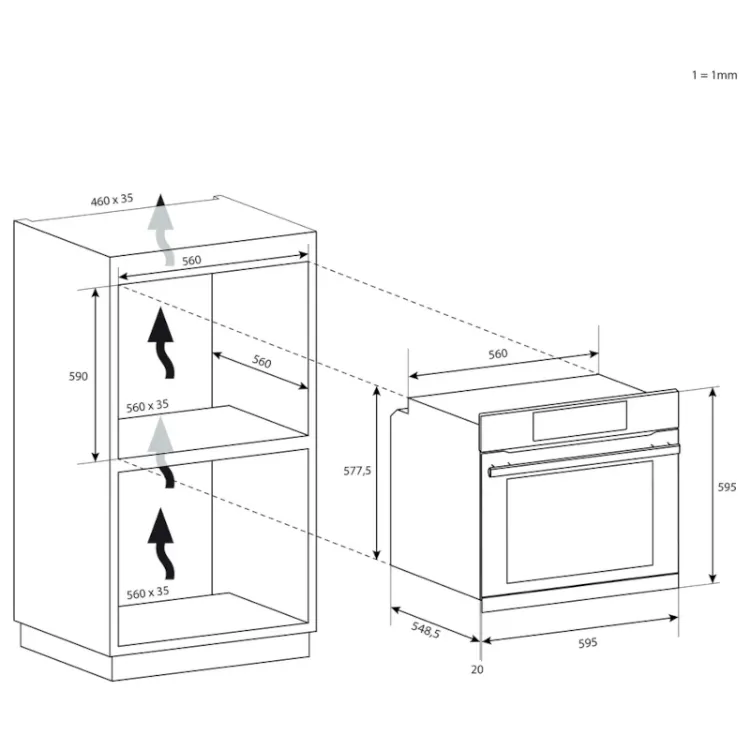 1 = 1mm

460 x 35

560

590

560

560 x 35

560 x 35

560

577,5

595

548,5

595

20