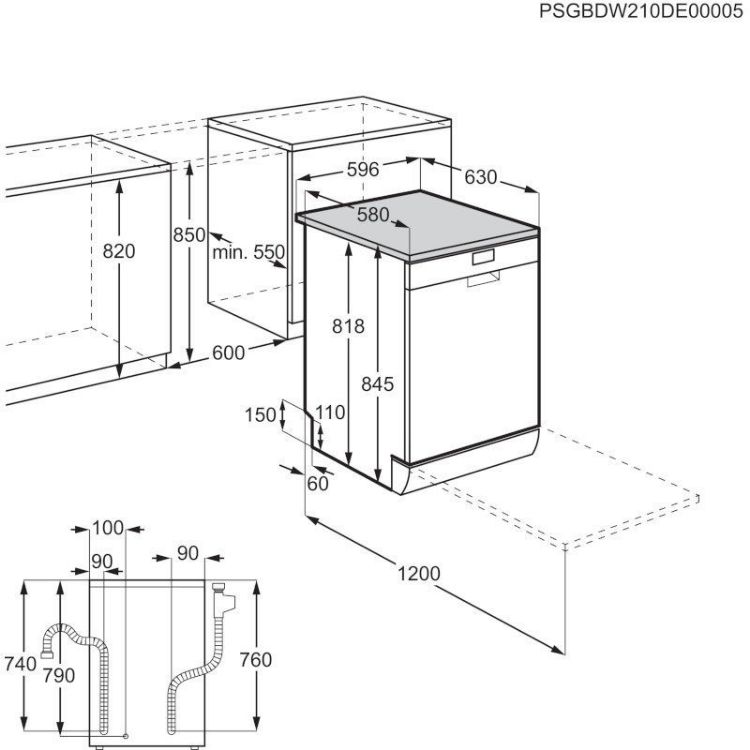 PSGBDW210DE00005

596
630
580
820
850
min. 550
818
845
600
150
110
60
1200
100
90
90
740
790
760